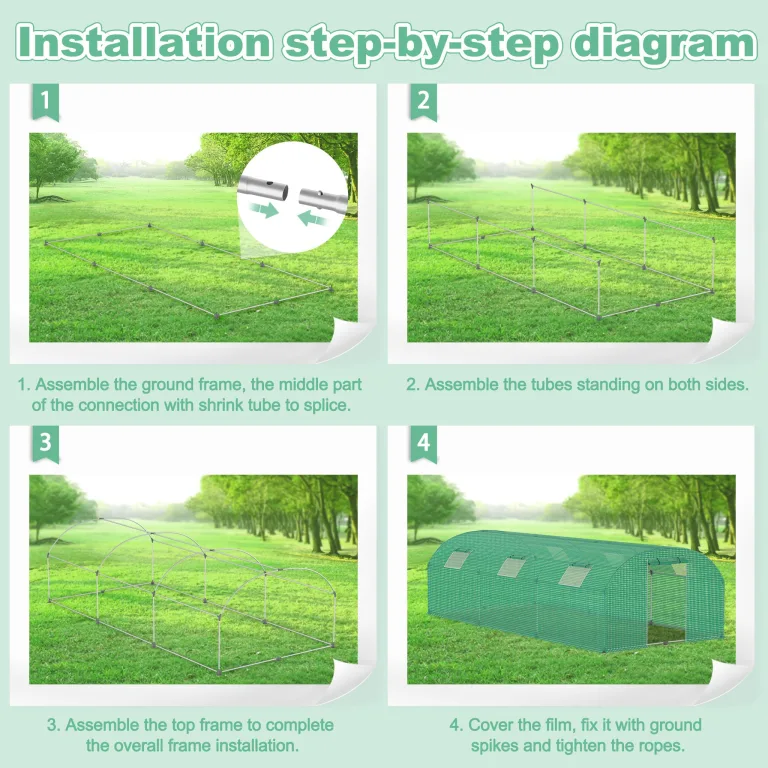 Installation step-by-step diagram

1

1. Assemble the ground frame, the middle part of the connection with shrink tube to splice.

2

2. Assemble the tubes standing on both sides.

3

3. Assemble the top frame to complete the overall frame installation.

4

4. Cover the film, fix it with ground spikes and tighten the ropes.