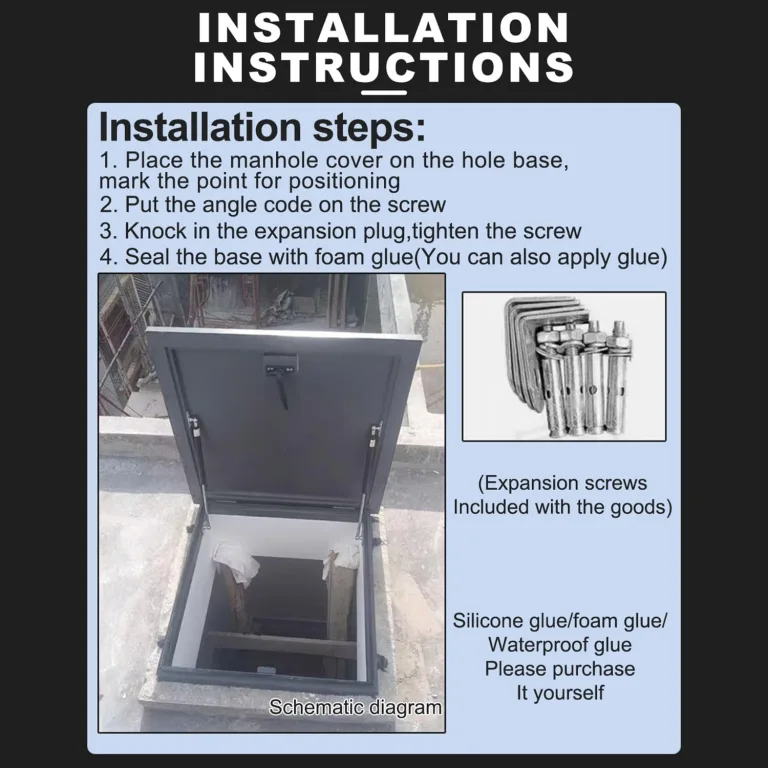 INSTALLATION INSTRUCTIONS

Installation steps:
1. Place the manhole cover on the hole base, mark the point for positioning
2. Put the angle code on the screw
3. Knock in the expansion plug,tighten the screw
4. Seal the base with foam glue(You can also apply glue)

Schematic diagram

(Expansion screws Included with the goods)

Silicone glue/foam glue/ Waterproof glue Please purchase It yourself