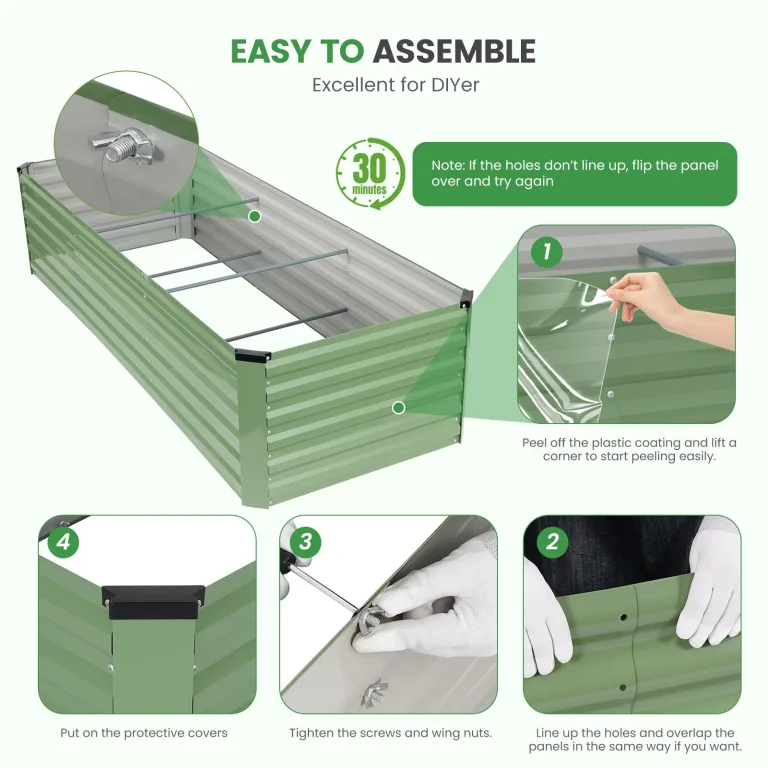 EASY TO ASSEMBLE

Excellent for DIYer

30 minutes

Note: If the holes don't line up, flip the panel over and try again

1

Peel off the plastic coating and lift a corner to start peeling easily.

4

Put on the protective covers

3

Tighten the screws and wing nuts.

2

Line up the holes and overlap the panels in the same way if you want.