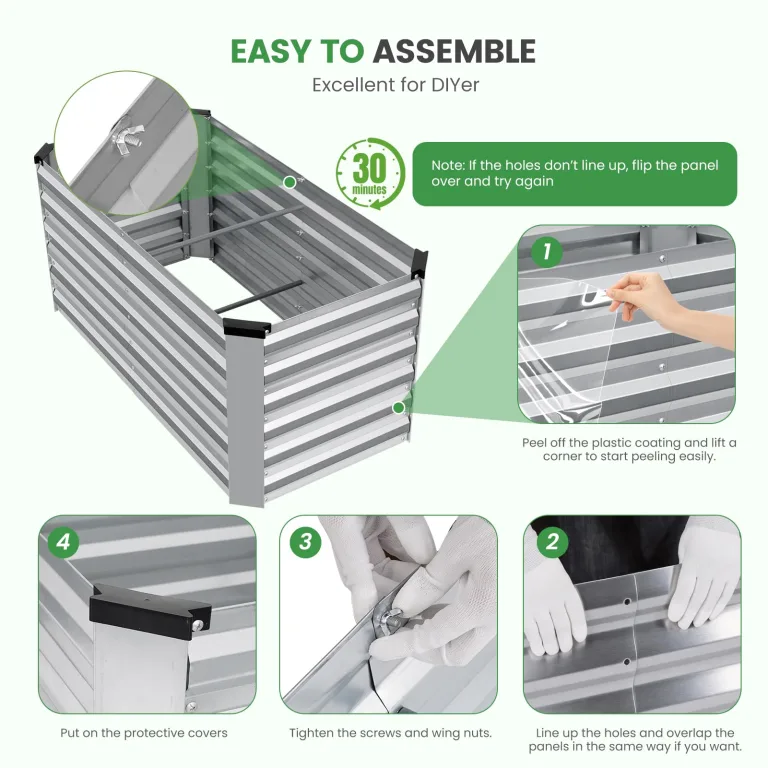 EASY TO ASSEMBLE
Excellent for DIYer

30 minutes

Note: If the holes don't line up, flip the panel over and try again

1

Peel off the plastic coating and lift a corner to start peeling easily.

4

Put on the protective covers

3

Tighten the screws and wing nuts.

2

Line up the holes and overlap the panels in the same way if you want.