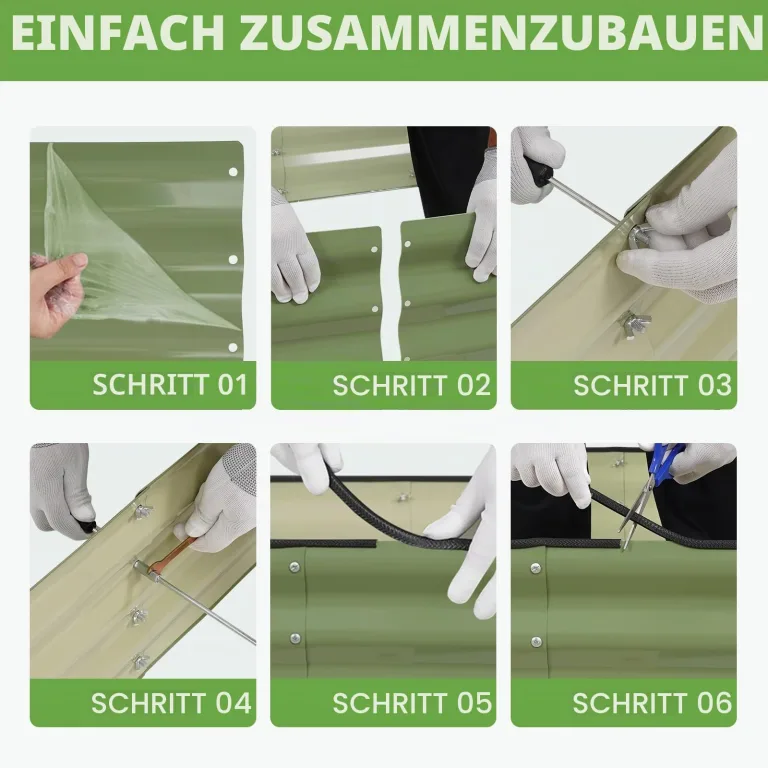 EINFACH ZUSAMMENZUBAUEN

SCHRITT 01

SCHRITT 02

SCHRITT 03

SCHRITT 04

SCHRITT 05

SCHRITT 06