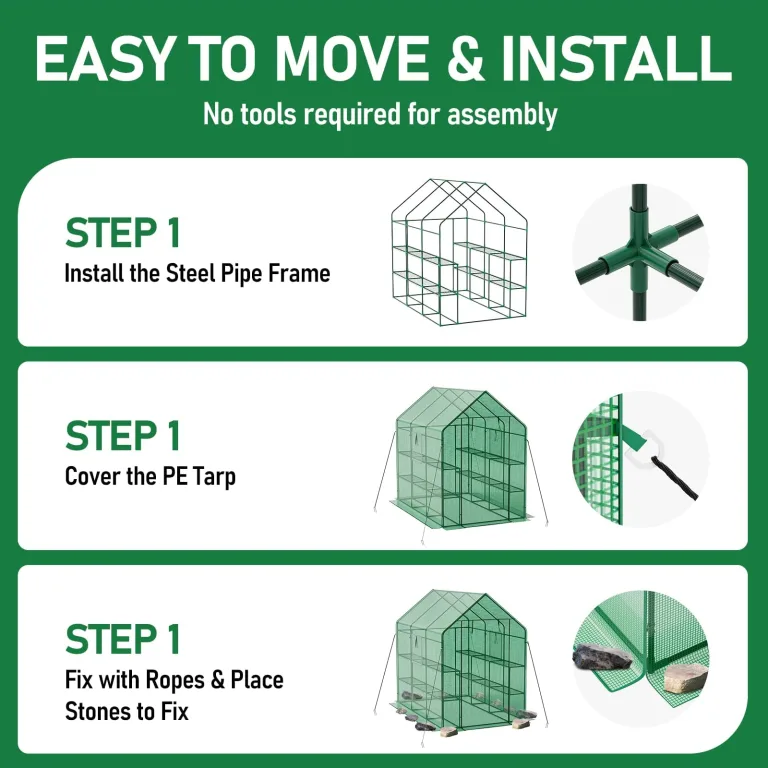 EASY TO MOVE & INSTALL
No tools required for assembly

STEP 1
Install the Steel Pipe Frame

STEP 1
Cover the PE Tarp

STEP 1
Fix with Ropes & Place Stones to Fix