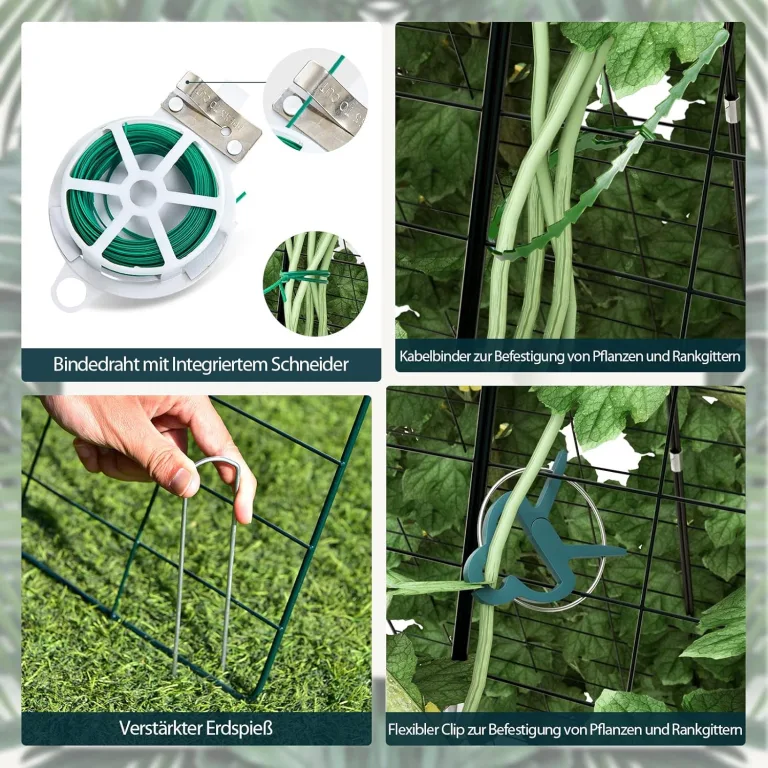 Bindedraht mit Integriertem Schneider

Kabelbinder zur Befestigung von Pflanzen und Rankgittern

Verstärkter Erdspieß

Flexibler Clip zur Befestigung von Pflanzen und Rankgittern